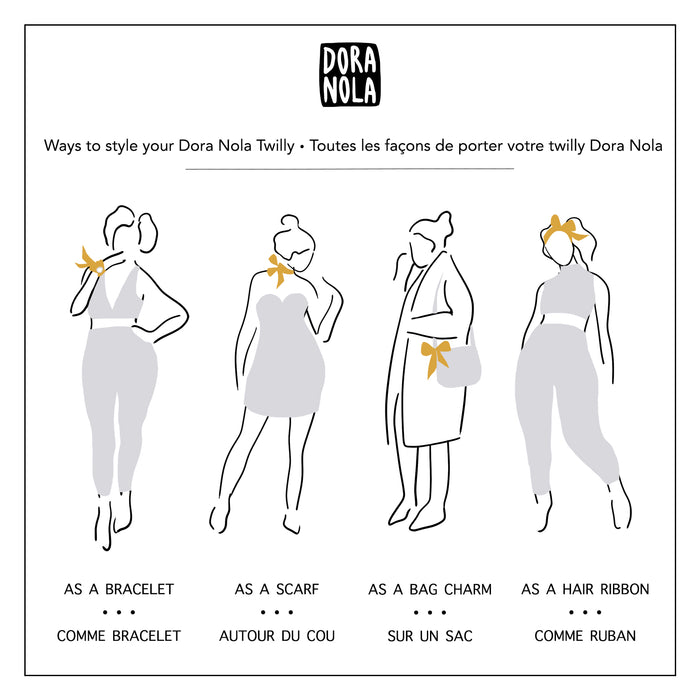 DORA NOLA

Ways to style your Dora Nola Twilly • Toutes les façons de porter votre twilly Dora Nola

AS A BRACELET
• • •
COMME BRACELET

AS A SCARF
• • •
AUTOUR DU COU

AS A BAG CHARM
• • •
SUR UN SAC

AS A HAIR RIBBON
• • •
COMME RUBAN